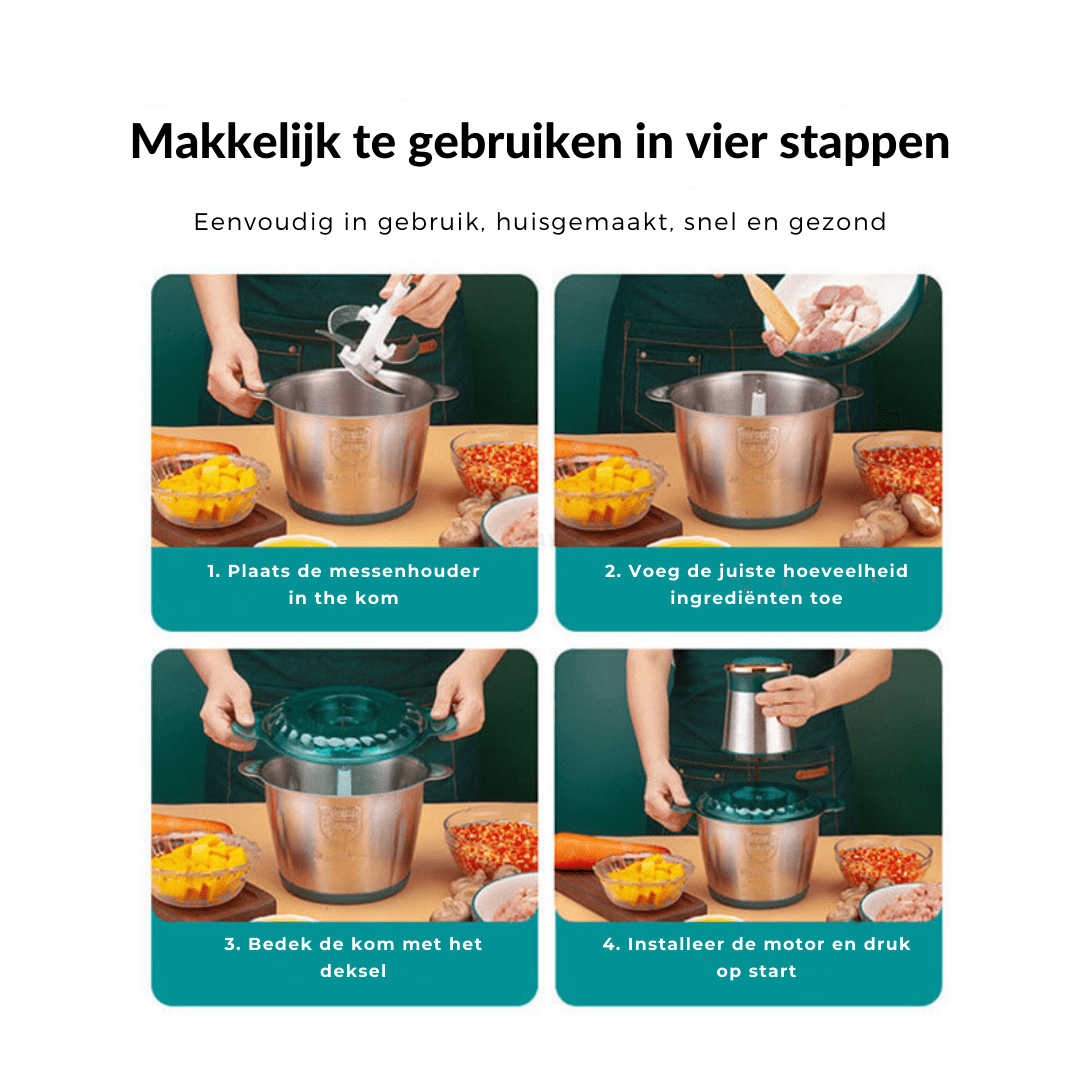 Makkelijk te gebruiken in vier stappen

Eenvoudig in gebruik, huisgemaakt, snel en gezond

1. Plaats de messenhouder in the kom

2. Voeg de juiste hoeveelheid ingrediënten toe

3. Bedek de kom met het deksel

4. Installeer de motor en druk op start